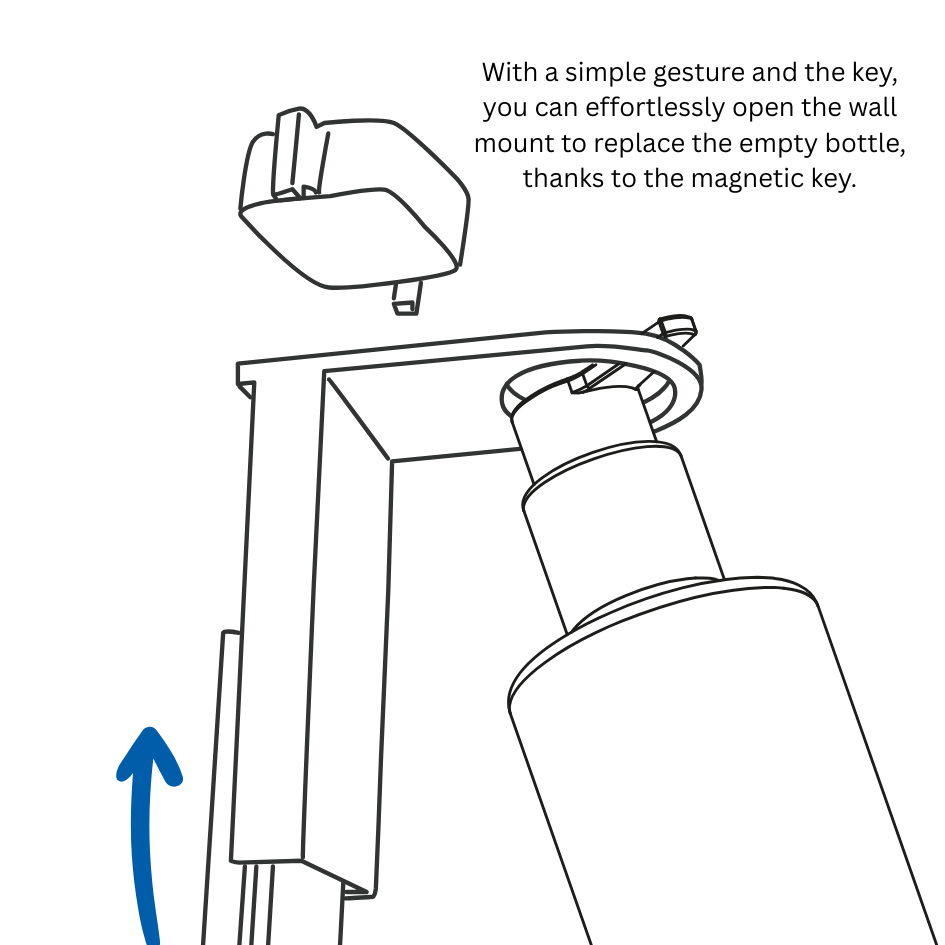 With a simple gesture and the key, you can effortlessly open the wall mount to replace the empty bottle, thanks to the magnetic key.